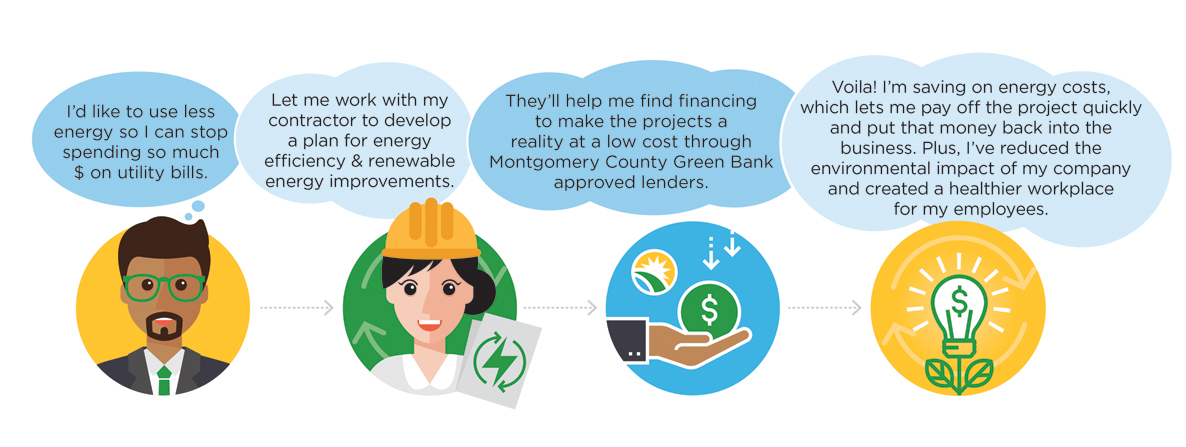 I'd like to use less energy so I can stop spending so much $ on utility bills.

Let me work with my contractor to develop a plan for energy efficiency & renewable energy improvements.

They'll help me find financing to make the projects a reality at a low cost through Montgomery County Green Bank approved lenders.

Voila! I'm saving on energy costs, which lets me pay off the project quickly and put that money back into the business. Plus, I've reduced the environmental impact of my company and created a healthier workplace for my employees.

$

$